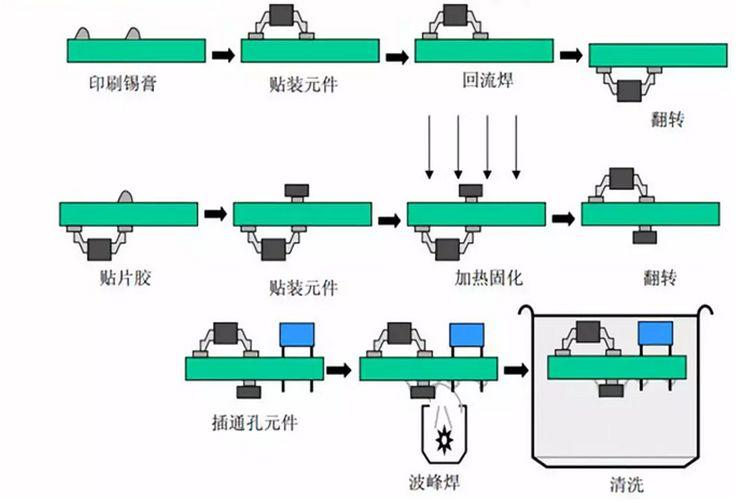 印刷锡膏

贴装元件

回流焊

翻转

贴片胶

贴装元件

加热固化

翻转

插通孔元件

波峰焊

清洗